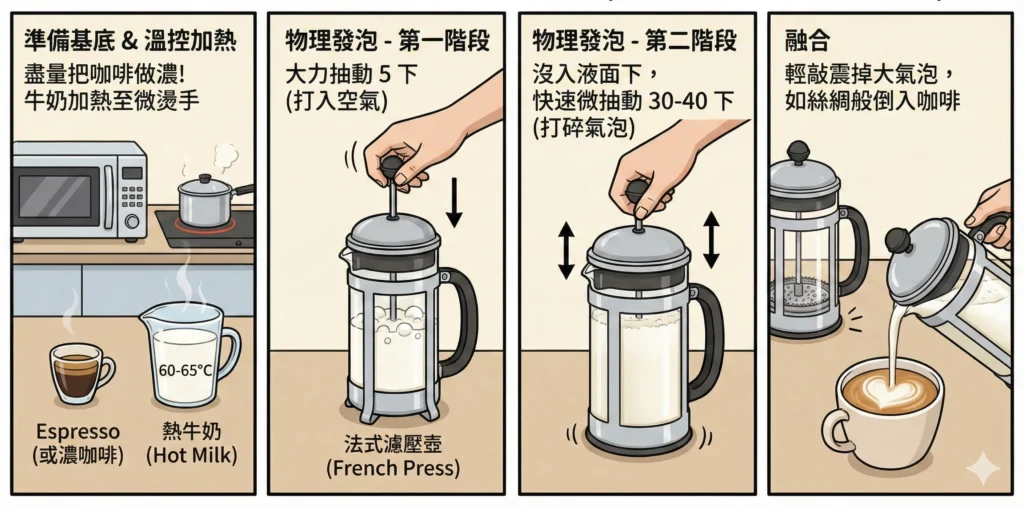 準備基底 & 溫控加熱
盡量把咖啡做濃!
牛奶加熱至微燙手

60-65°C

Espresso
(或濃咖啡)

熱牛奶
(Hot Milk)

物理發泡 - 第一階段
大力抽動 5 下
(打入空氣)

法式濾壓壺
(French Press)

物理發泡 - 第二階段
沒入液面下，
快速微抽動 30-40 下
(打碎氣泡)

融合
輕敲震掉大氣泡，
如絲綢般倒入咖啡