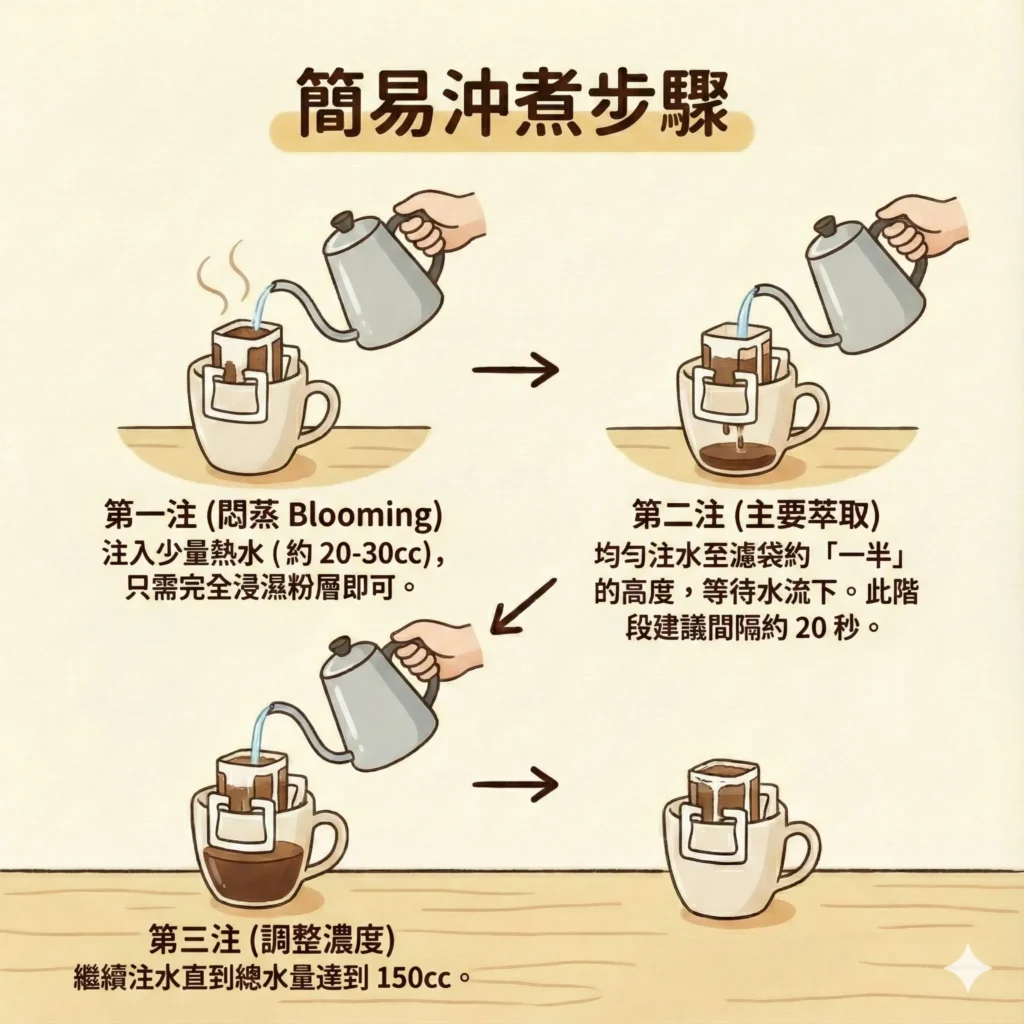 簡易沖煮步驟

第一注 (悶蒸 Blooming)
注入少量熱水 ( 約 20-30cc)，只需完全浸濕粉層即可。

第二注 (主要萃取)
均勻注水至濾袋約「一半」的高度，等待水流下。此階段建議間隔約 20 秒。

第三注 (調整濃度)
繼續注水直到總水量達到 150cc。