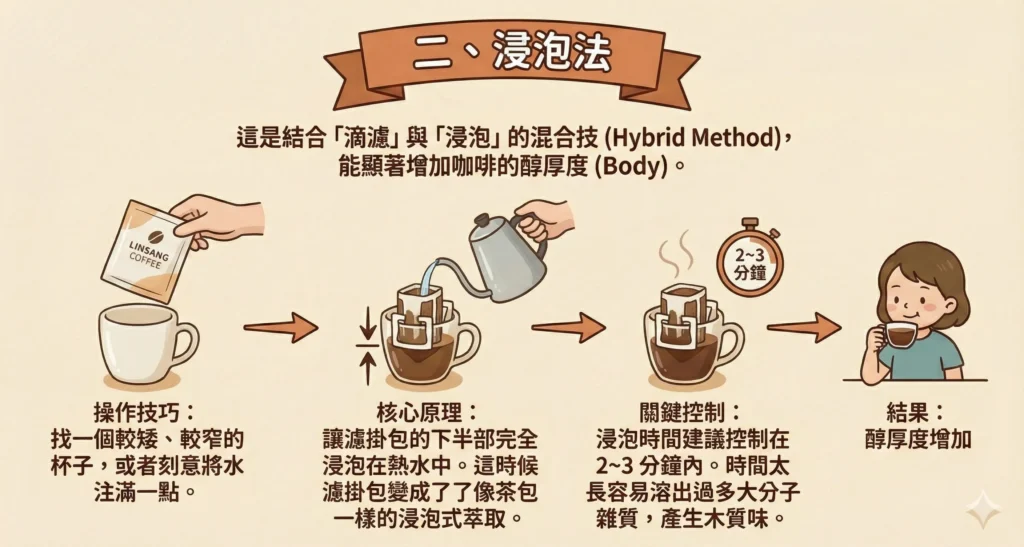 二、浸泡法

這是結合「滴濾」與「浸泡」的混合技 (Hybrid Method)，能顯著增加咖啡的醇厚度 (Body)。

LINSANG COFFEE

2~3 分鐘

操作技巧：
找一個較矮、較窄的杯子，或者刻意將水注滿一點。

核心原理：
讓濾掛包的下半部完全浸泡在熱水中。這時候濾掛包變成了了像茶包一樣的浸泡式萃取。

關鍵控制：
浸泡時間建議控制在 2~3 分鐘內。時間太長容易溶出過多大分子雜質，產生木質味。

結果：
醇厚度增加