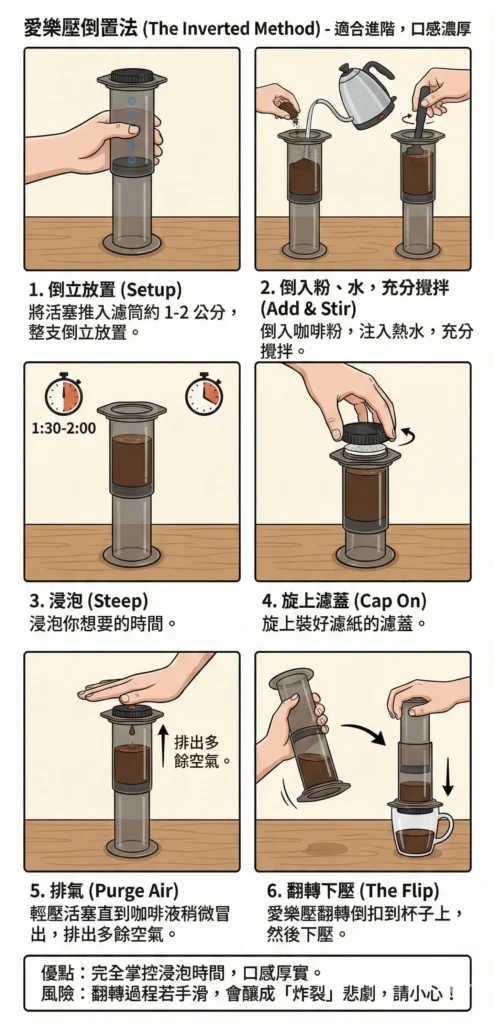 愛樂壓倒置法 (The Inverted Method) - 適合進階，口感濃厚

1. 倒立放置 (Setup)
將活塞推入濾筒約 1-2 公分，整支倒立放置。

2. 倒入粉、水，充分攪拌 (Add & Stir)
倒入咖啡粉，注入熱水，充分攪拌。

1:30-2:00

3. 浸泡 (Steep)
浸泡你想要的時間。

4. 旋上濾蓋 (Cap On)
旋上裝好濾紙的濾蓋。

排出多餘空氣。

5. 排氣 (Purge Air)
輕壓活塞直到咖啡液稍微冒出，排出多餘空氣。

6. 翻轉下壓 (The Flip)
愛樂壓翻轉倒扣到杯子上，然後下壓。

優點：完全掌控浸泡時間，口感厚實。
風險：翻轉過程若手滑，會釀成「炸裂」悲劇，請小心！